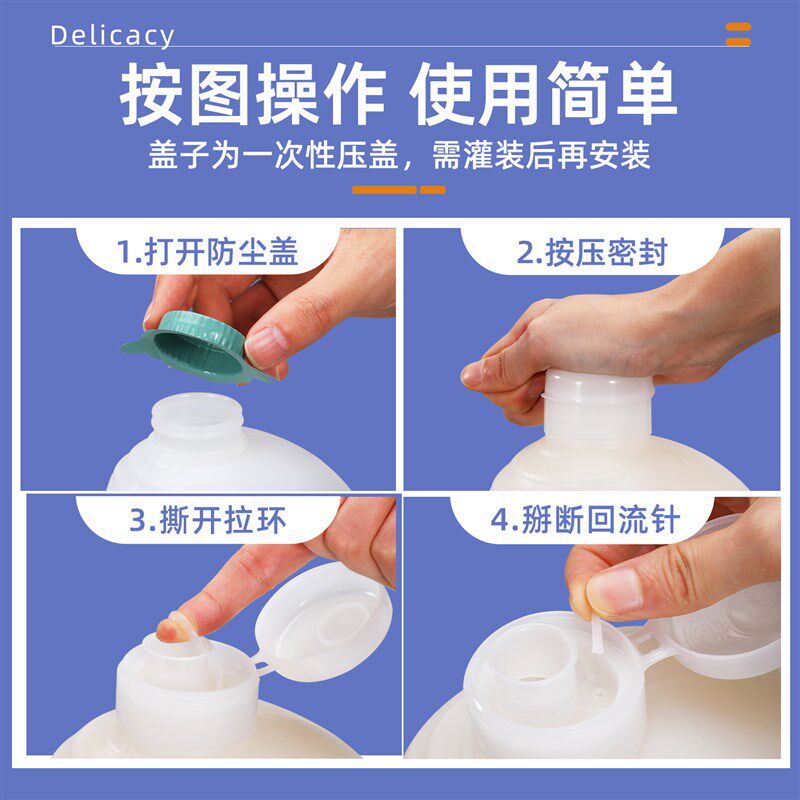 Delicacy

按图操作 使用简单

盖子为一次性压盖，需灌装后再安装

1.打开防尘盖

2.按压密封

3.撕开拉环

4.掰断回流针