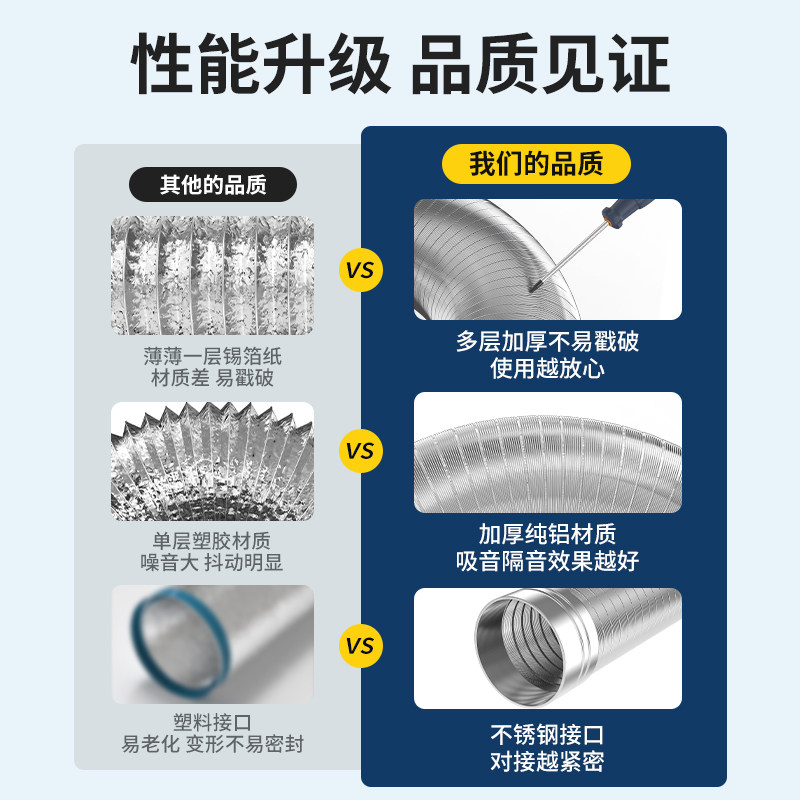 性能升级 品质见证

其他的品质

薄薄一层锡箔纸
材质差 易戳破

单层塑胶材质
噪音大 抖动明显

塑料接口
易老化 变形不易密封

VS

VS

VS

我们的品质

多层加厚不易戳破
使用越放心

加厚纯铝材质
吸音隔音效果越好

不锈钢接口
对接越紧密