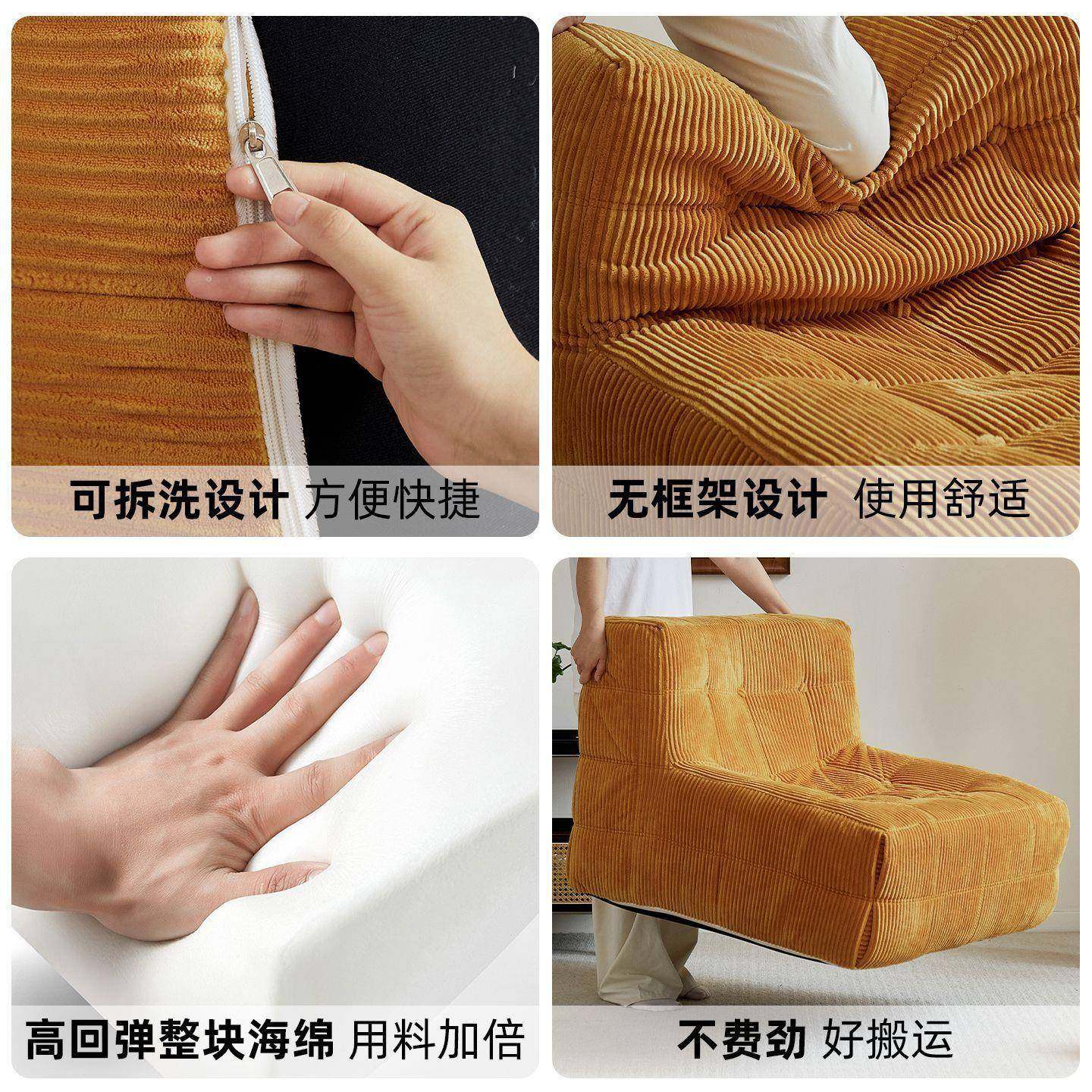 可拆洗设计 方便快捷

无框架设计 使用舒适

高回弹整块海绵 用料加倍

不费劲 好搬运