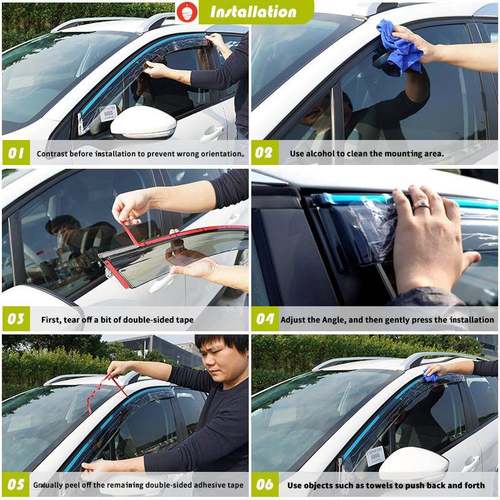 Installation

01 Contrast before installation to prevent wrong orientation.

02 Use alcohol to clean the mounting area.

03 First, tear off a bit of double-sided tape

04 Adjust the Angle, and then gently press the installation

05 Gradually peel off the remaining double-sided adhesive tape

06 Use objects such as towels to push back and forth