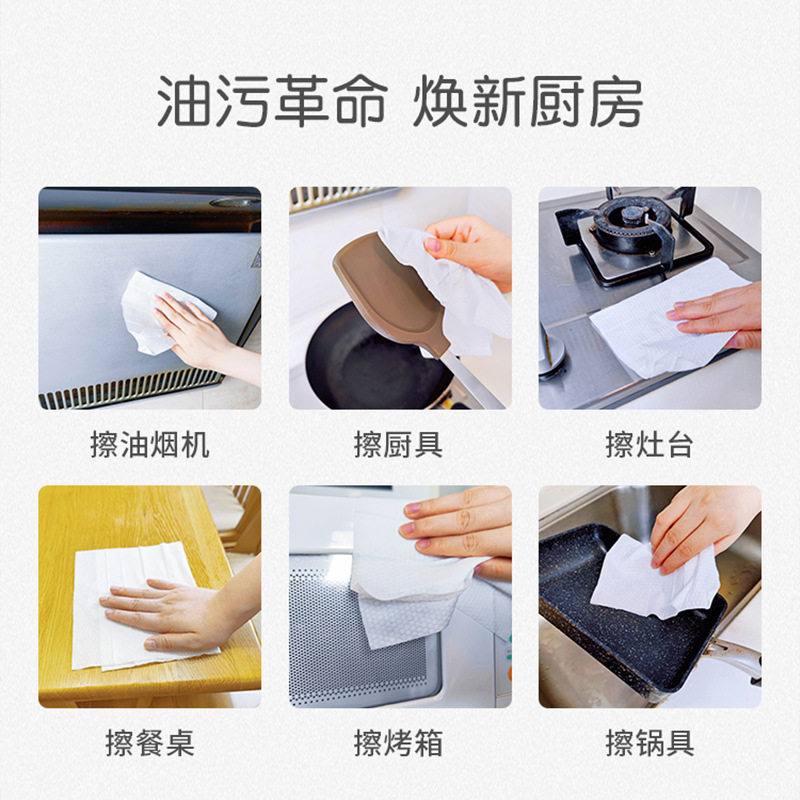 油污革命 焕新厨房

擦油烟机

擦厨具

擦灶台

擦餐桌

擦烤箱

擦锅具