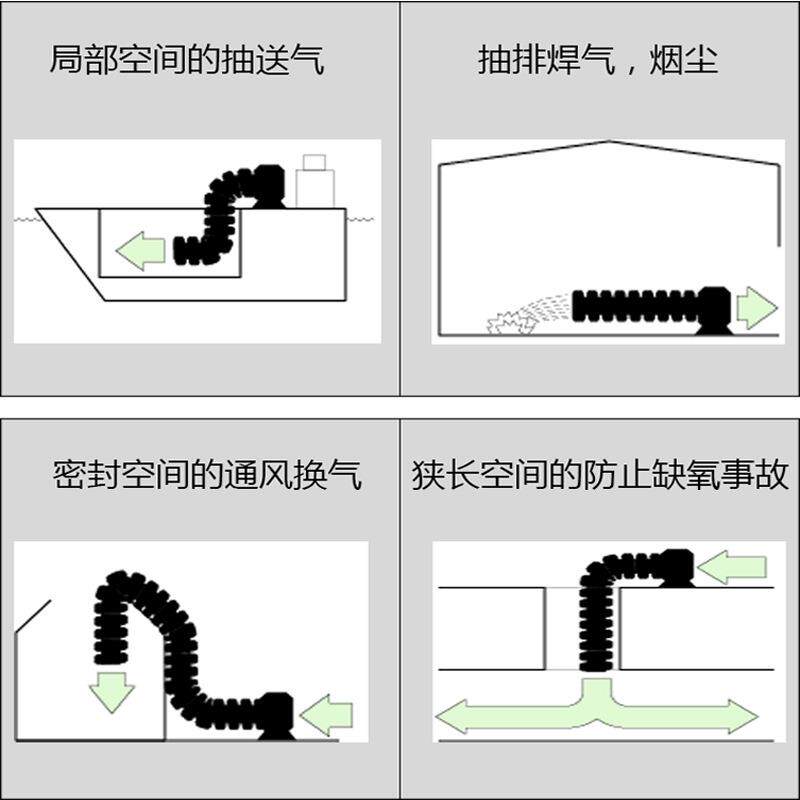 局部空间的抽送气

抽排焊气，烟尘

密封空间的通风换气

狭长空间的防止缺氧事故