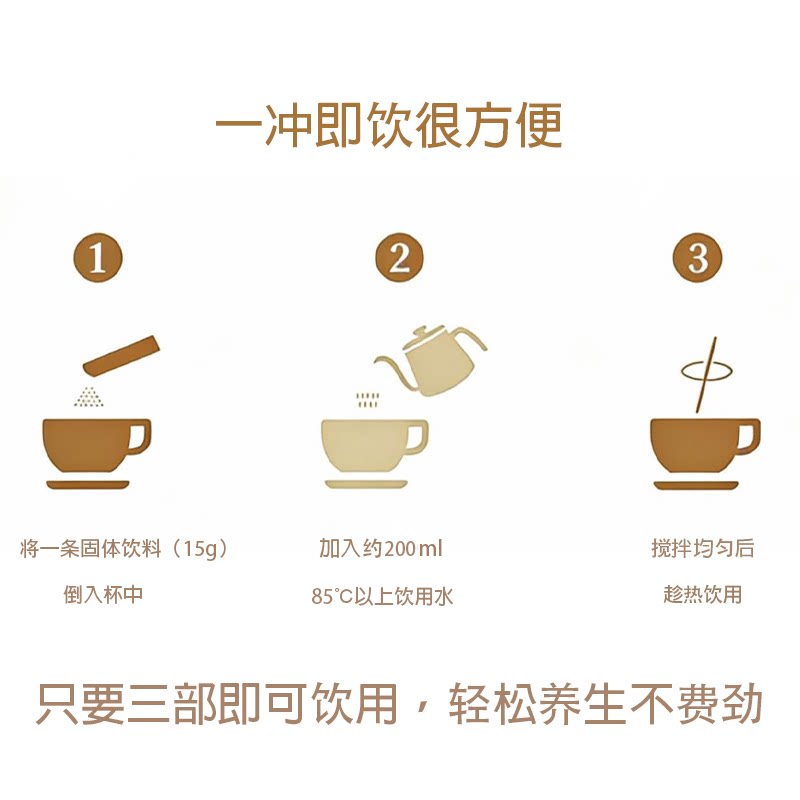 一冲即饮很方便

1

将一条固体饮料（15g）
倒入杯中

2

加入约200ml
85°C以上饮用水

3

搅拌均匀后
趁热饮用

只要三部即可饮用，轻松养生不费劲