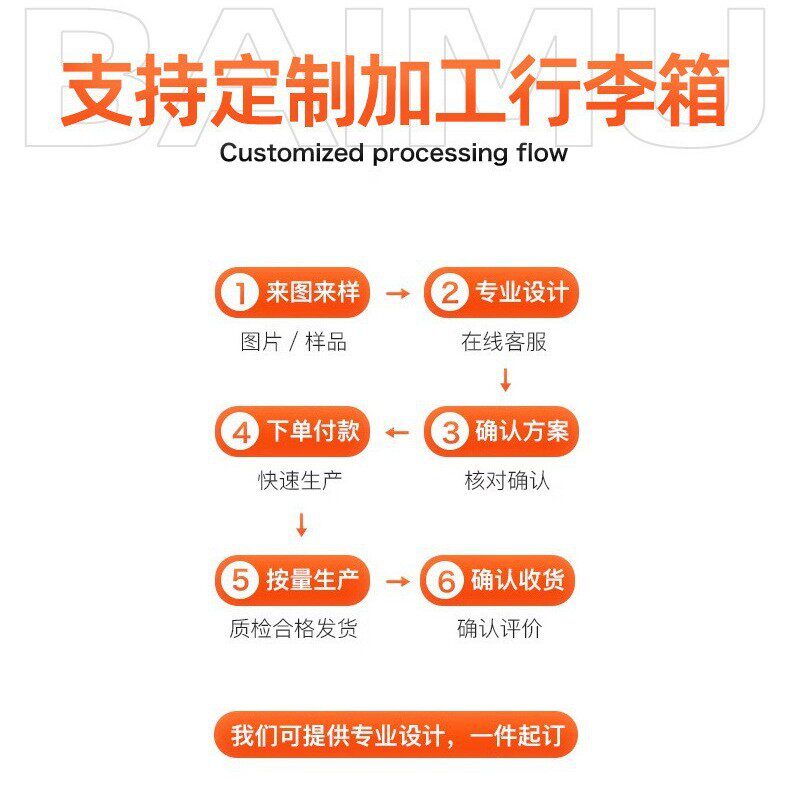 BAIMU

支持定制加工行李箱

Customized processing flow

1 来图来样
图片 / 样品

2 专业设计
在线客服

3 确认方案
核对确认

4 下单付款
快速生产

5 按量生产
质检合格发货

6 确认收货
确认评价

我们可提供专业设计，一件起订