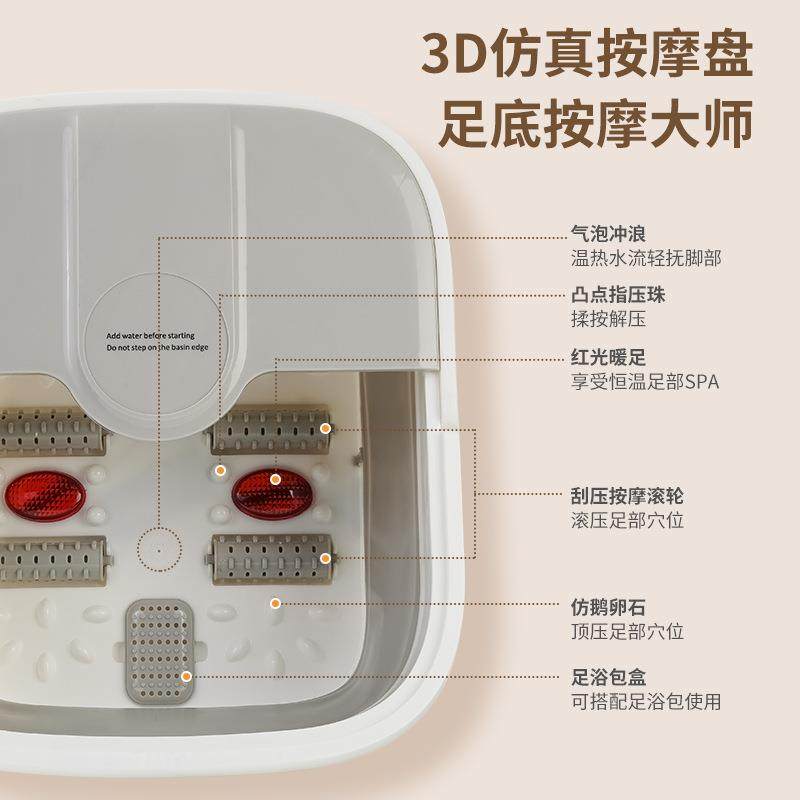 3D仿真按摩盘
足底按摩大师

Add water before starting
Do not step on the basin edge

气泡冲浪
温热水流轻抚脚部

凸点指压珠
揉按解压

红光暖足
享受恒温足部SPA

刮压按摩滚轮
滚压足部穴位

仿鹅卵石
顶压足部穴位

足浴包盒
可搭配足浴包使用