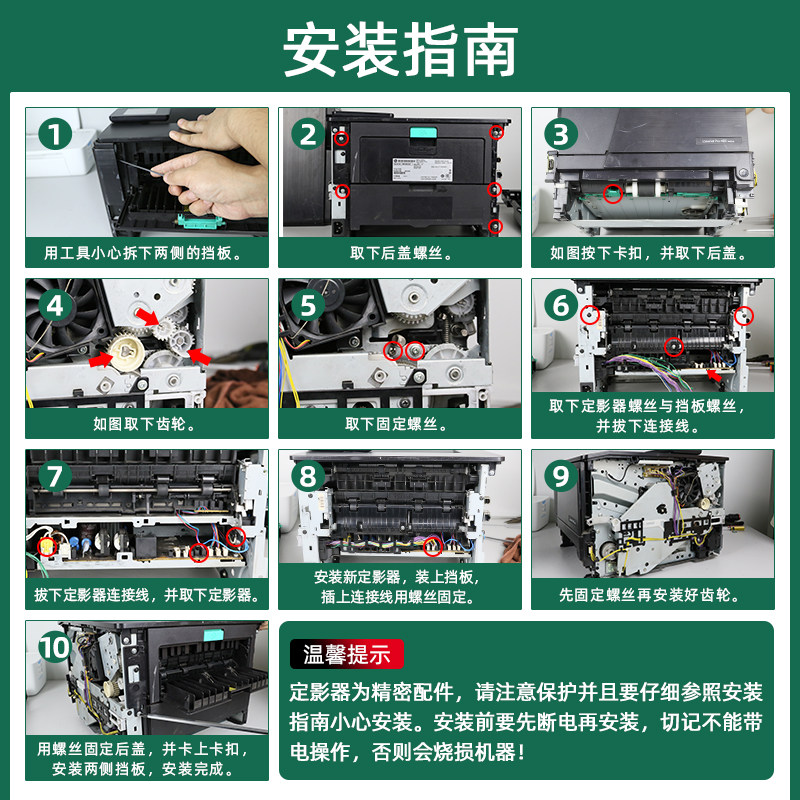 安装指南

1
用工具小心拆下两侧的挡板。

2
取下后盖螺丝。

3
如图按下卡扣，并取下后盖。

4
如图取下齿轮。

5
取下固定螺丝。

6
取下定影器螺丝与挡板螺丝，并拔下连接线。

7
拔下定影器连接线，并取下定影器。

8
安装新定影器，装上挡板，插上连接线用螺丝固定。

9
先固定螺丝再安装好齿轮。

10
用螺丝固定后盖，并卡上卡扣，安装两侧挡板，安装完成。

温馨提示
定影器为精密配件，请注意保护并且要仔细参照安装指南小心安装。安装前要先断电再安装，切记不能带电操作，否则会烧损机器！