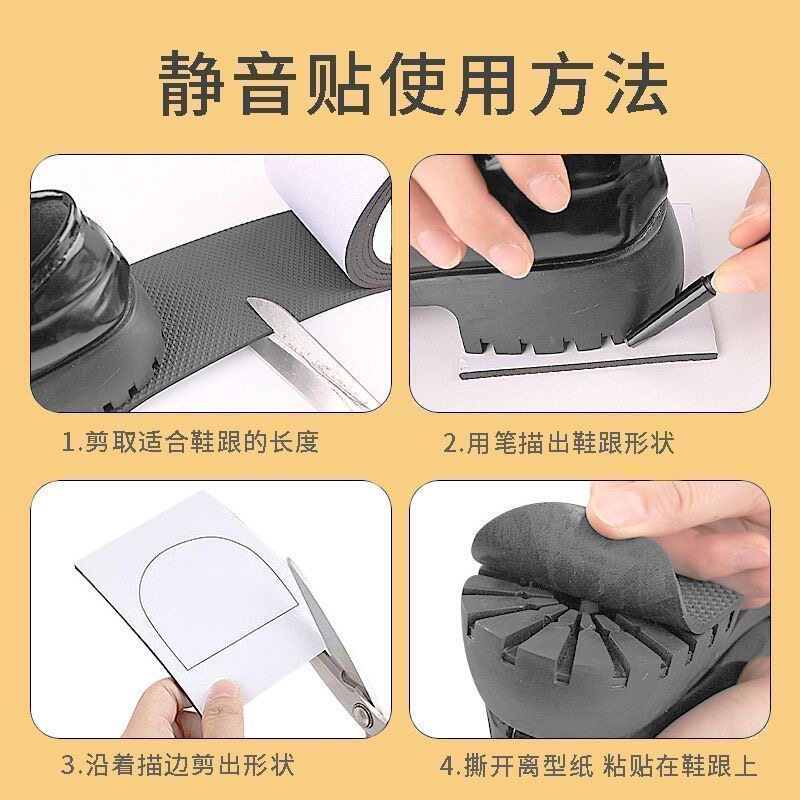 静音贴使用方法

1.剪取适合鞋跟的长度

2.用笔描出鞋跟形状

3.沿着描边剪出形状

4.撕开离型纸 粘贴在鞋跟上