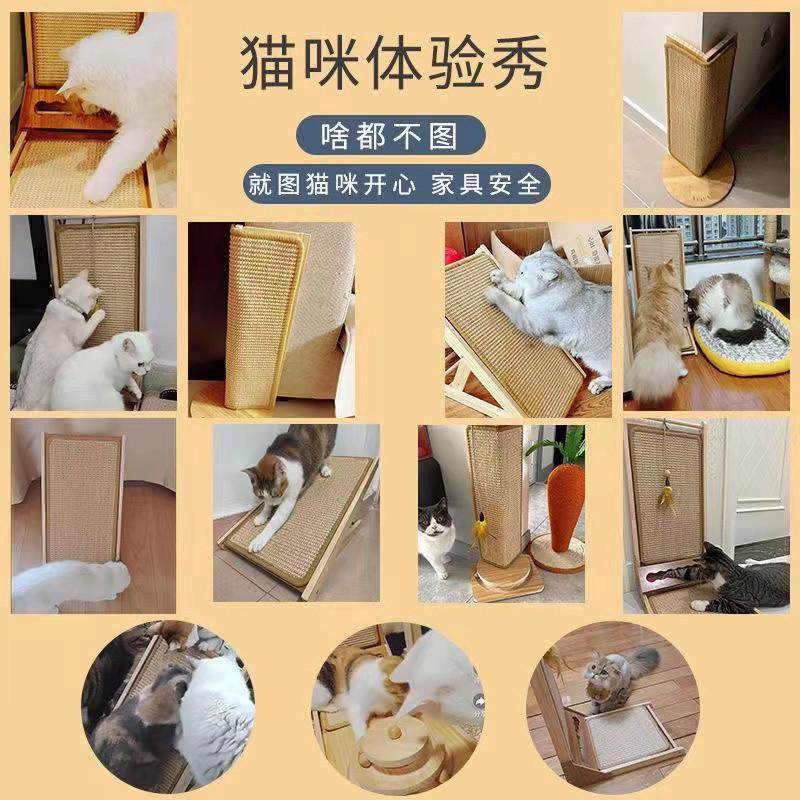 猫咪体验秀

啥都不图

就图猫咪开心 家具安全