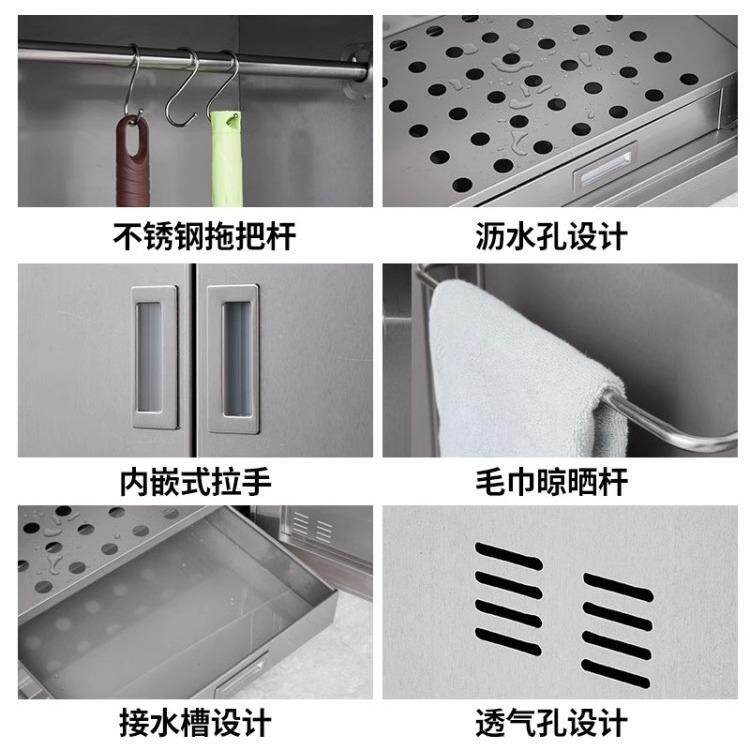 不锈钢拖把杆

沥水孔设计

内嵌式拉手

毛巾晾晒杆

接水槽设计

透气孔设计