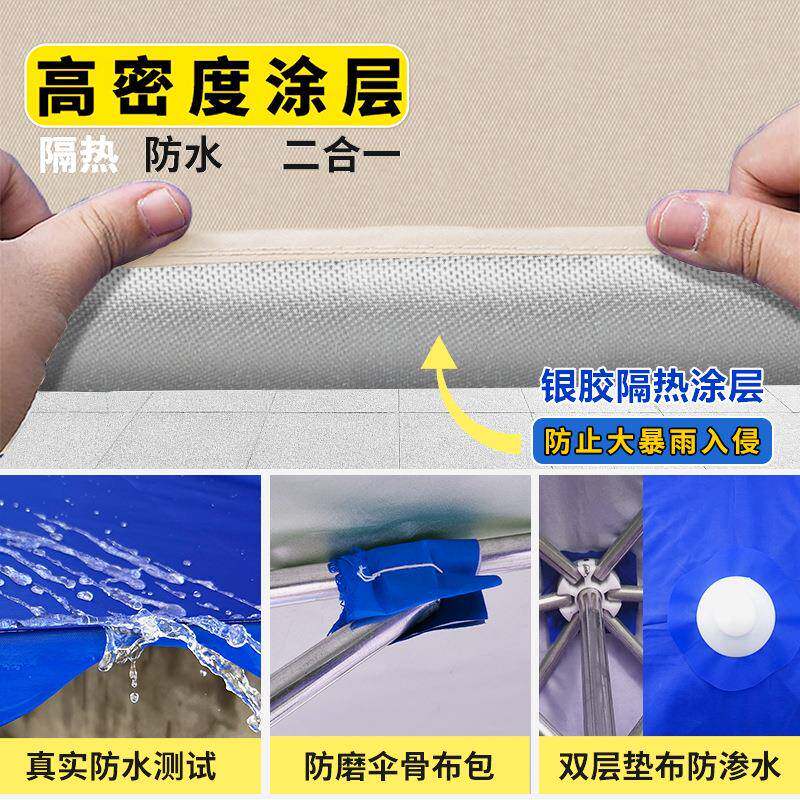 高密度涂层

隔热 防水 二合一

银胶隔热涂层

防止大暴雨入侵

真实防水测试

防磨伞骨布包

双层垫布防渗水