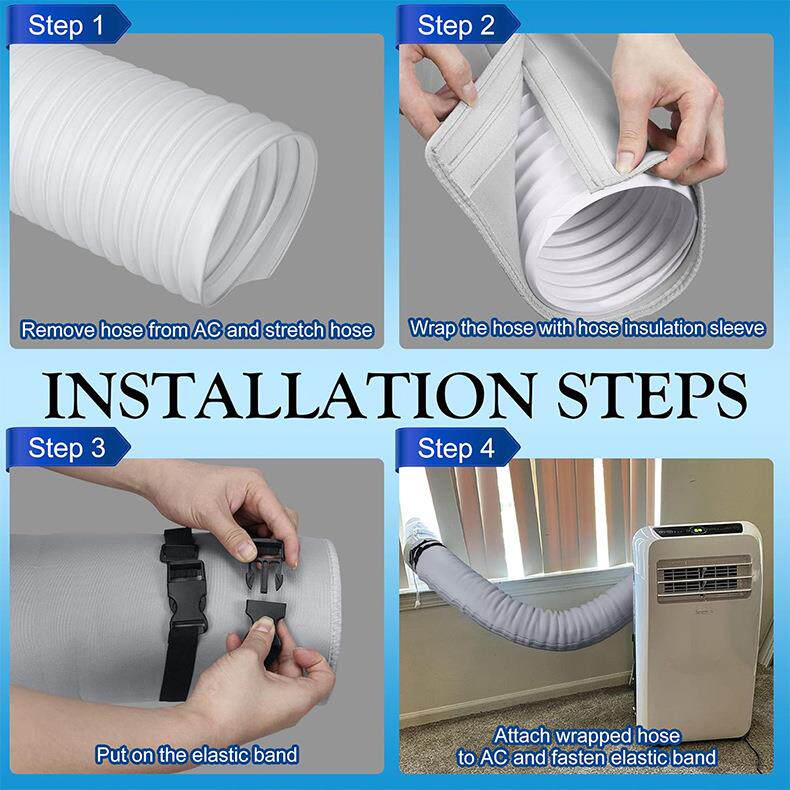 Step 1

Remove hose from AC and stretch hose

Step 2

Wrap the hose with hose insulation sleeve

INSTALLATION STEPS

Step 3

Put on the elastic band

Step 4

Attach wrapped hose to AC and fasten elastic band