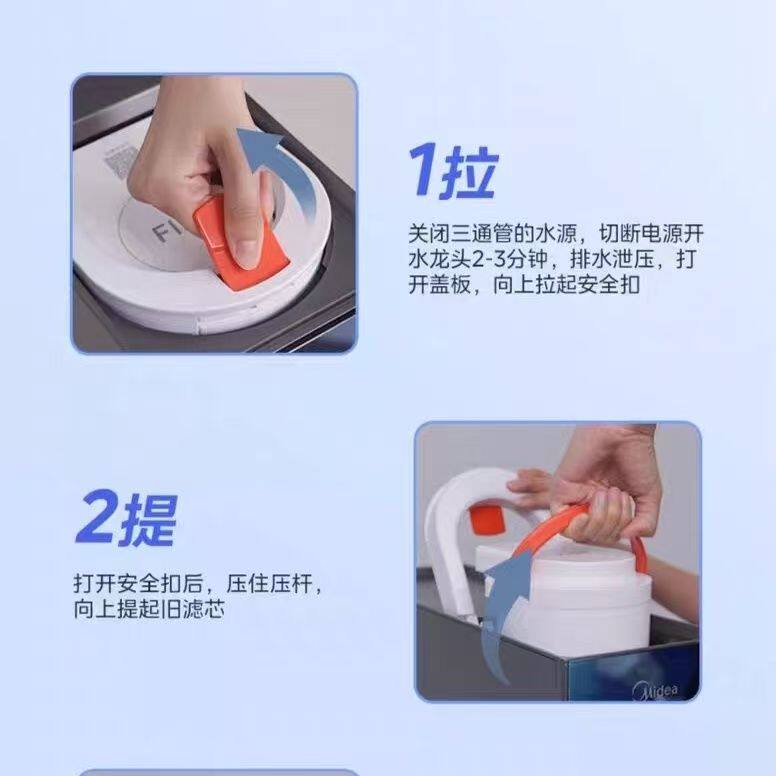 FI

1拉

关闭三通管的水源，切断电源开水龙头2-3分钟，排水泄压，打开盖板，向上拉起安全扣

2提

打开安全扣后，压住压杆，向上提起旧滤芯

Midea