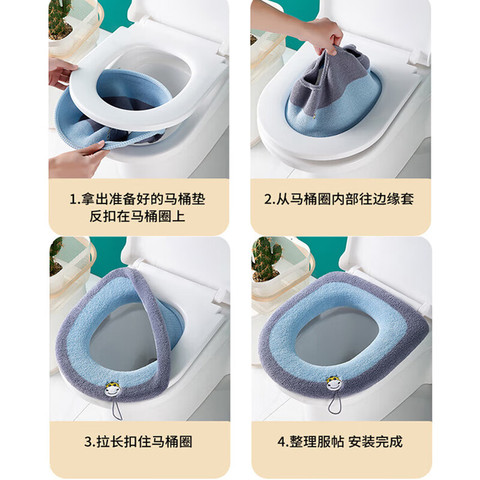 1.拿出准备好的马桶垫
反扣在马桶圈上

2.从马桶圈内部往边缘套

3.拉长扣住马桶圈

4.整理服帖 安装完成