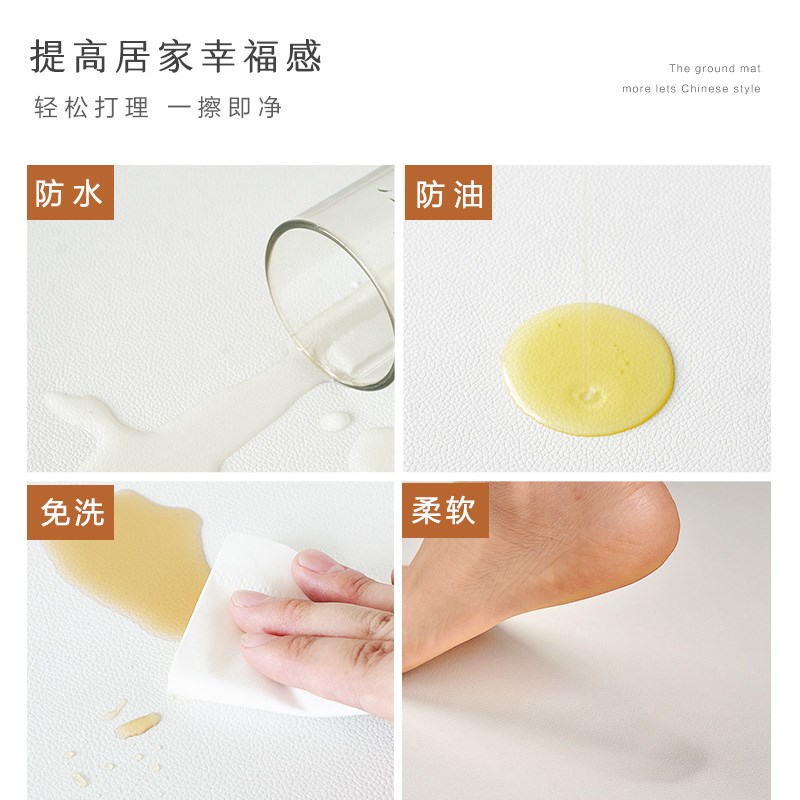 提高居家幸福感

轻松打理 一擦即净

The ground mat
more lets Chinese style

防水

防油

免洗

柔软