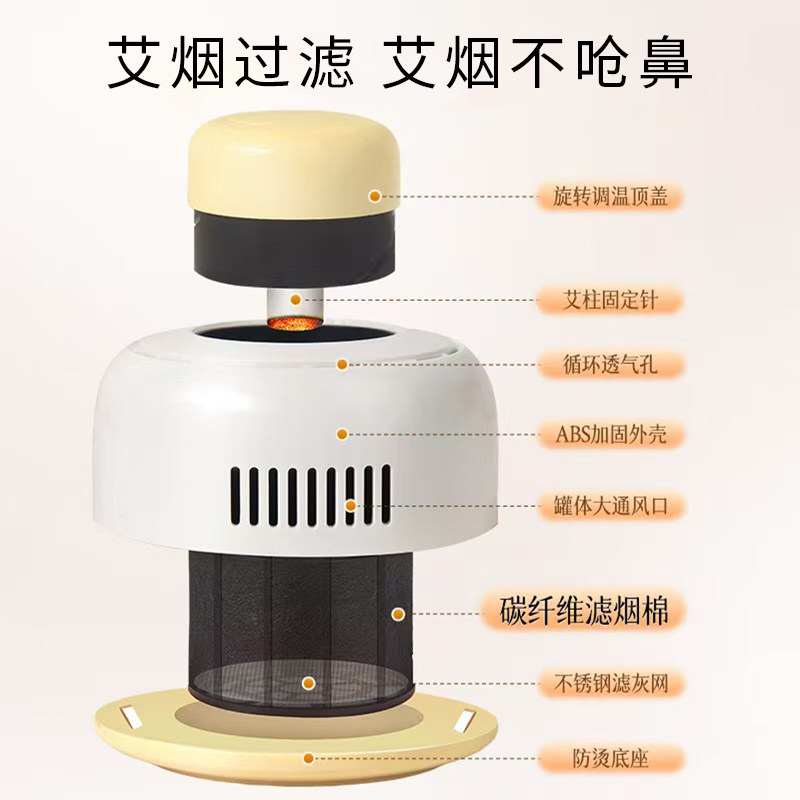 艾烟过滤 艾烟不呛鼻

旋转调温顶盖

艾柱固定针

循环透气孔

ABS加固外壳

罐体大通风口

碳纤维滤烟棉

不锈钢滤灰网

防烫底座