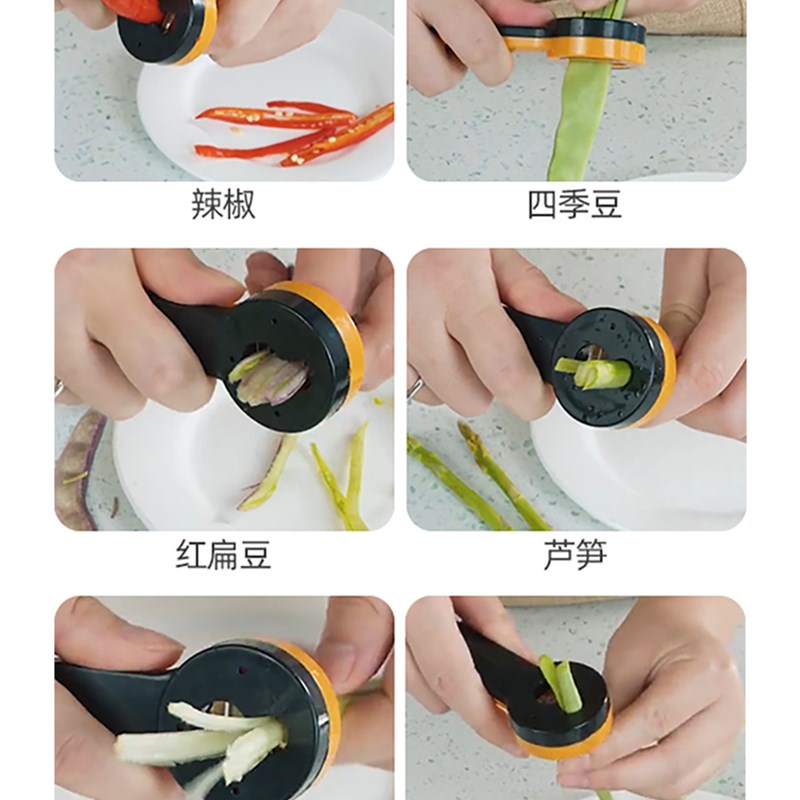 辣椒

四季豆

红扁豆

芦笋