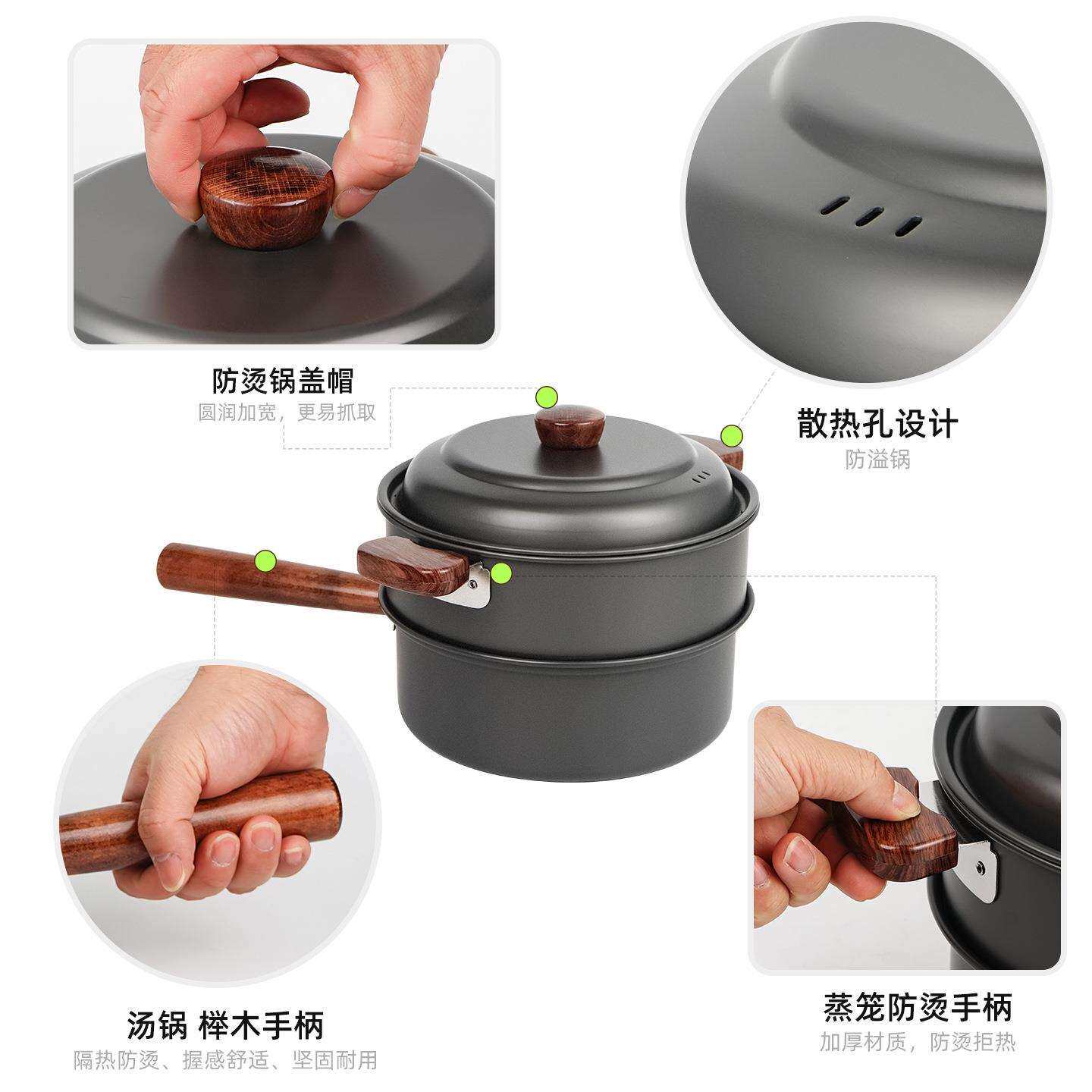 防烫锅盖帽
圆润加宽，更易抓取

散热孔设计
防溢锅

汤锅 榉木手柄
隔热防烫、握感舒适、坚固耐用

蒸笼防烫手柄
加厚材质，防烫拒热