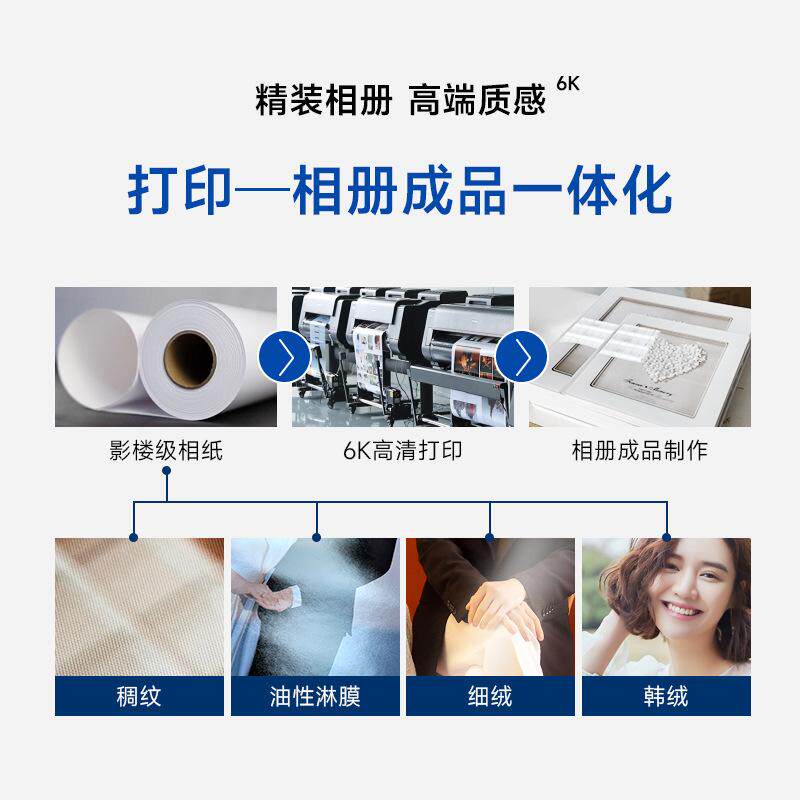 精装相册 高端质感 6K

打印—相册成品一体化

影楼级相纸

6K高清打印

相册成品制作

稠纹

油性淋膜

细绒

韩绒