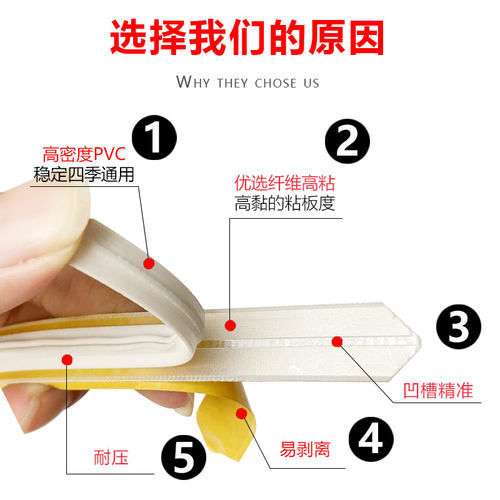 选择我们的原因

WHY THEY CHOSE US

1
高密度PVC
稳定四季通用

2
优选纤维高粘
高黏的粘板度

3
凹槽精准

4
易剥离

5
耐压