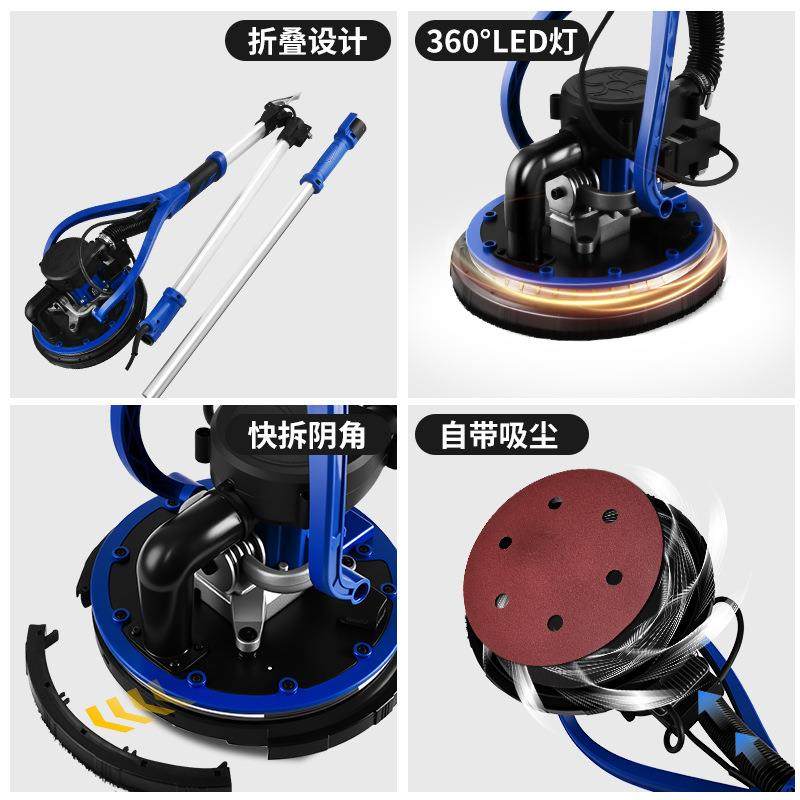 折叠设计

360°LED灯

快拆阴角

自带吸尘