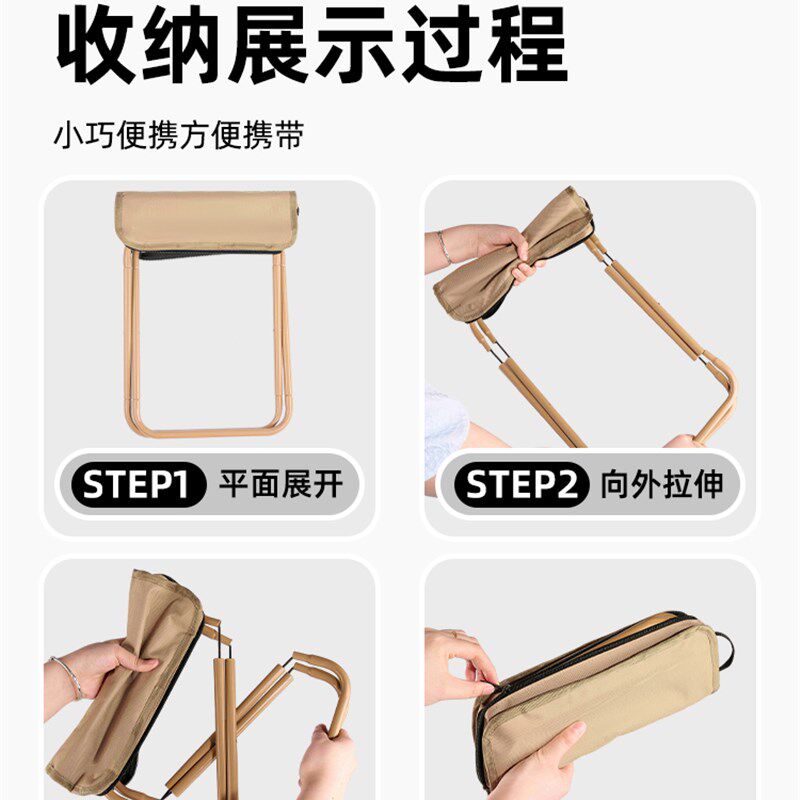 收纳展示过程

小巧便携方便携带

STEP1 平面展开

STEP2 向外拉伸