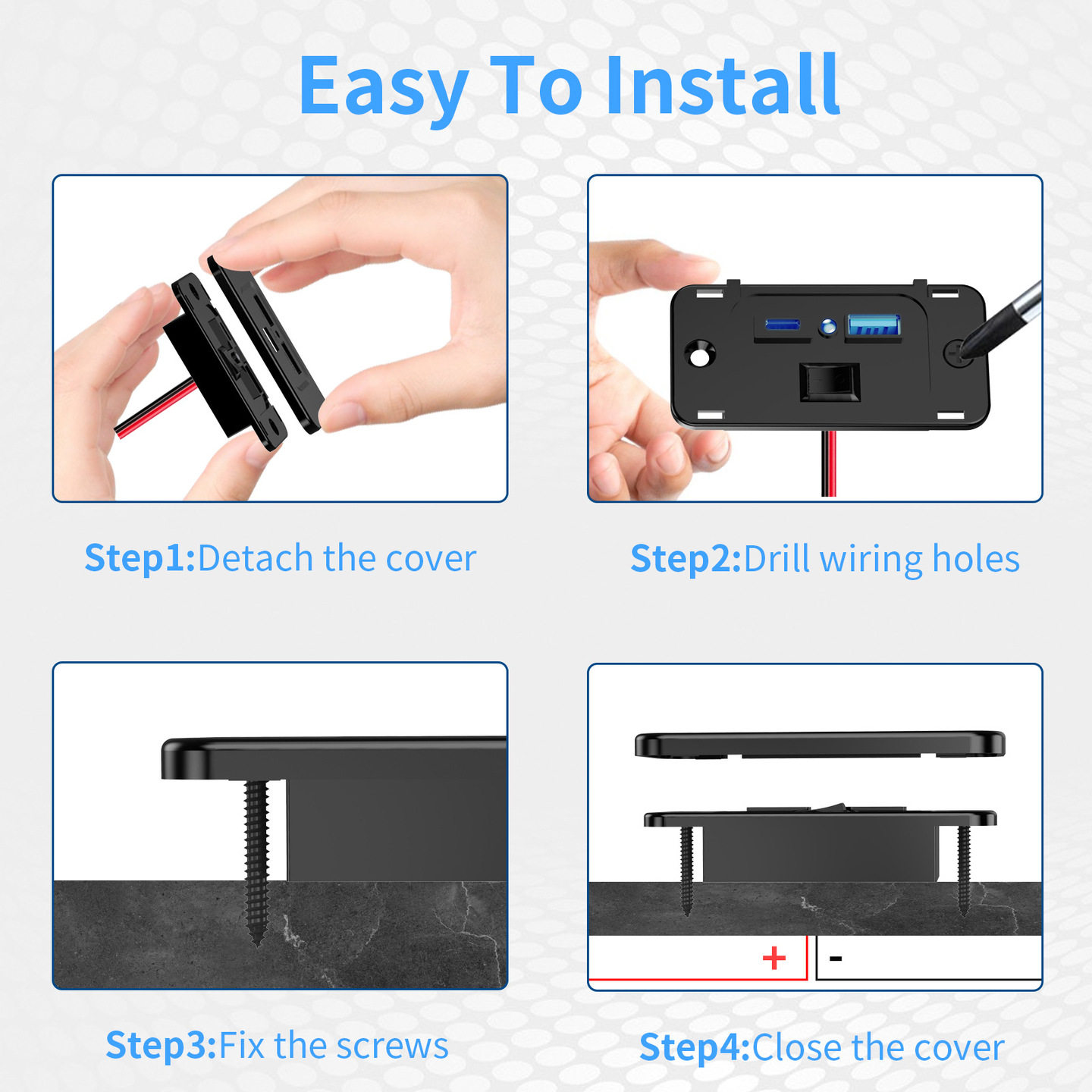 Easy To Install

Step1:Detach the cover

Step2:Drill wiring holes

Step3:Fix the screws

+ -

Step4:Close the cover