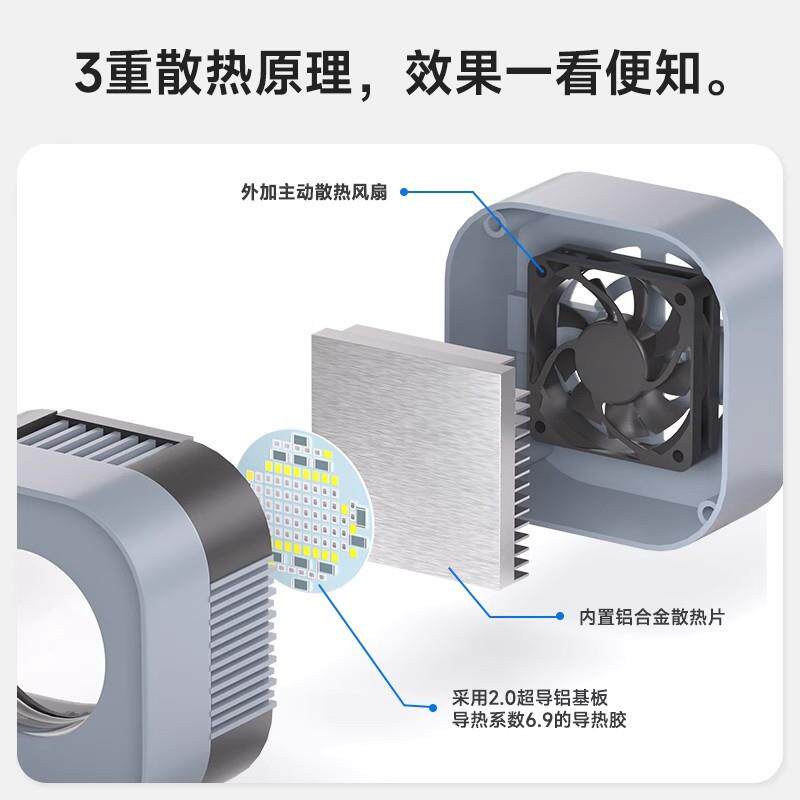 3重散热原理，效果一看便知。

外加主动散热风扇

内置铝合金散热片

采用2.0超导铝基板
导热系数6.9的导热胶