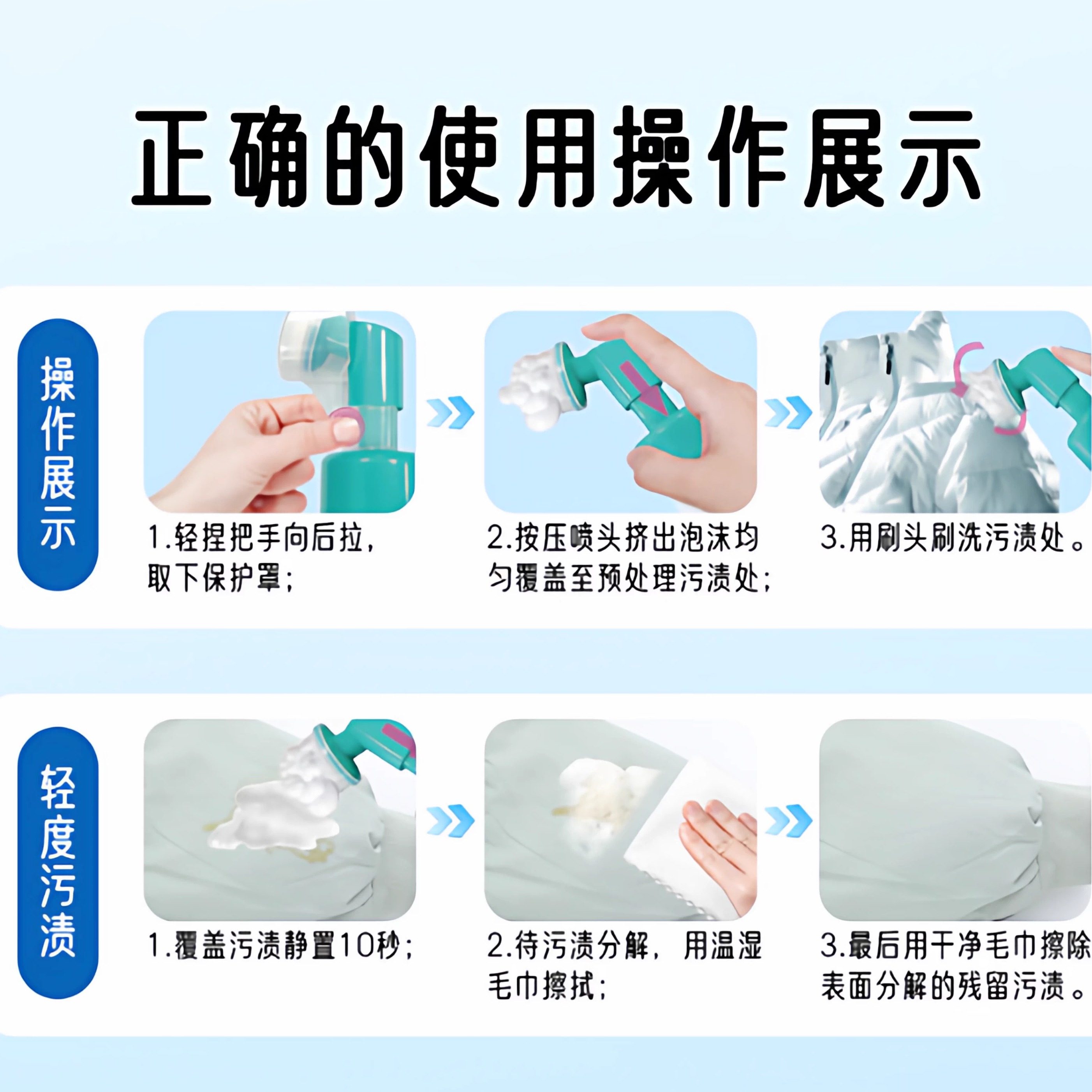 正确的使用操作展示

操作展示

1.轻捏把手向后拉，取下保护罩；

2.按压喷头挤出泡沫均匀覆盖至预处理污渍处；

3.用刷头刷洗污渍处。

轻度污渍

1.覆盖污渍静置10秒；

2.待污渍分解，用温湿毛巾擦拭；

3.最后用干净毛巾擦除表面分解的残留污渍。