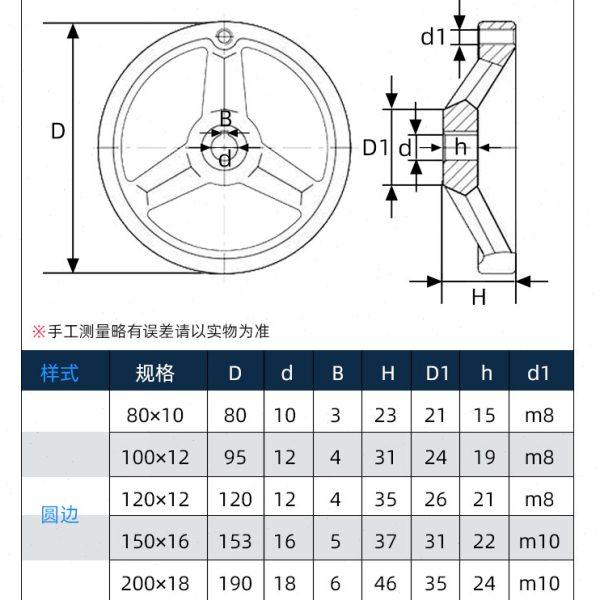 D

B

d

d1

D1

d

h

H

※手工测量略有误差请以实物为准

| 样式 | 规格 | D | d | B | H | D1 | h | d1 |
|---|---|---|---|---|---|---|---|---|
| 圆边 | 80×10 | 80 | 10 | 3 | 23 | 21 | 15 | m8 |
| | 100×12 | 95 | 12 | 4 | 31 | 24 | 19 | m8 |
| | 120×12 | 120 | 12 | 4 | 35 | 26 | 21 | m8 |
| | 150×16 | 153 | 16 | 5 | 37 | 31 | 22 | m10 |
| | 200×18 | 190 | 18 | 6 | 46 | 35 | 24 | m10 |