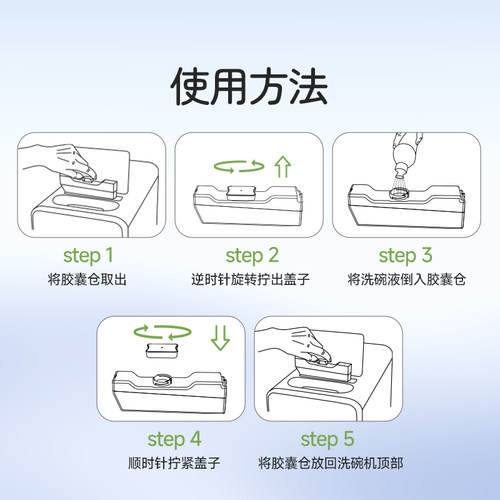 使用方法

step 1
将胶囊仓取出

step 2
逆时针旋转拧出盖子

step 3
将洗碗液倒入胶囊仓

step 4
顺时针拧紧盖子

step 5
将胶囊仓放回洗碗机顶部