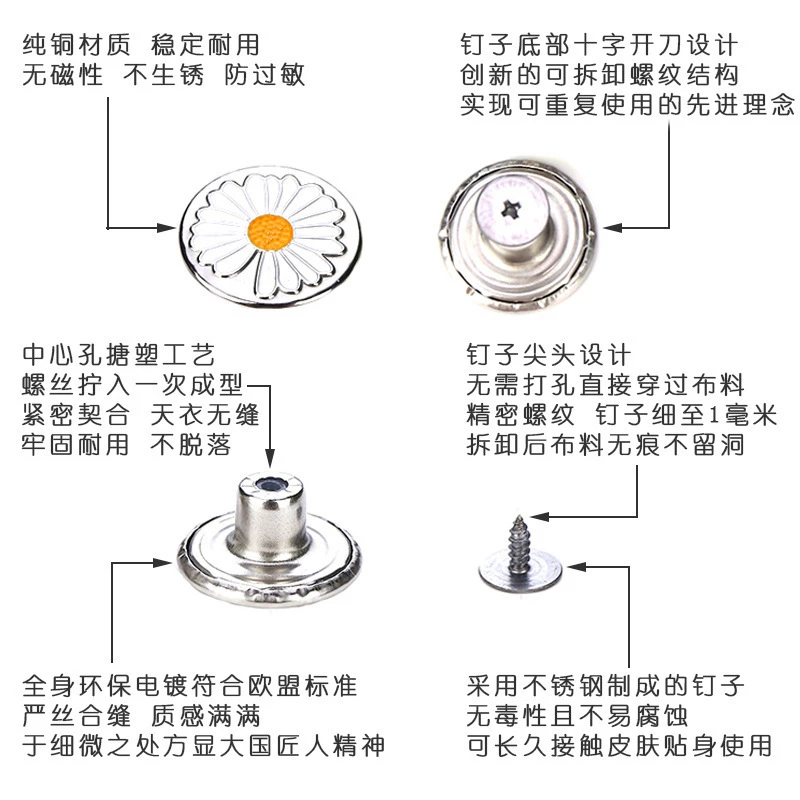 纯铜材质 稳定耐用
无磁性 不生锈 防过敏

钉子底部十字开刀设计
创新的可拆卸螺纹结构
实现可重复使用的先进理念

中心孔搪塑工艺
螺丝拧入一次成型
紧密契合 天衣无缝
牢固耐用 不脱落

钉子尖头设计
无需打孔直接穿过布料
精密螺纹 钉子细至1毫米
拆卸后布料无痕不留洞

全身环保电镀符合欧盟标准
严丝合缝 质感满满
于细微之处方显大国匠人精神

采用不锈钢制成的钉子
无毒性且不易腐蚀
可长久接触皮肤贴身使用