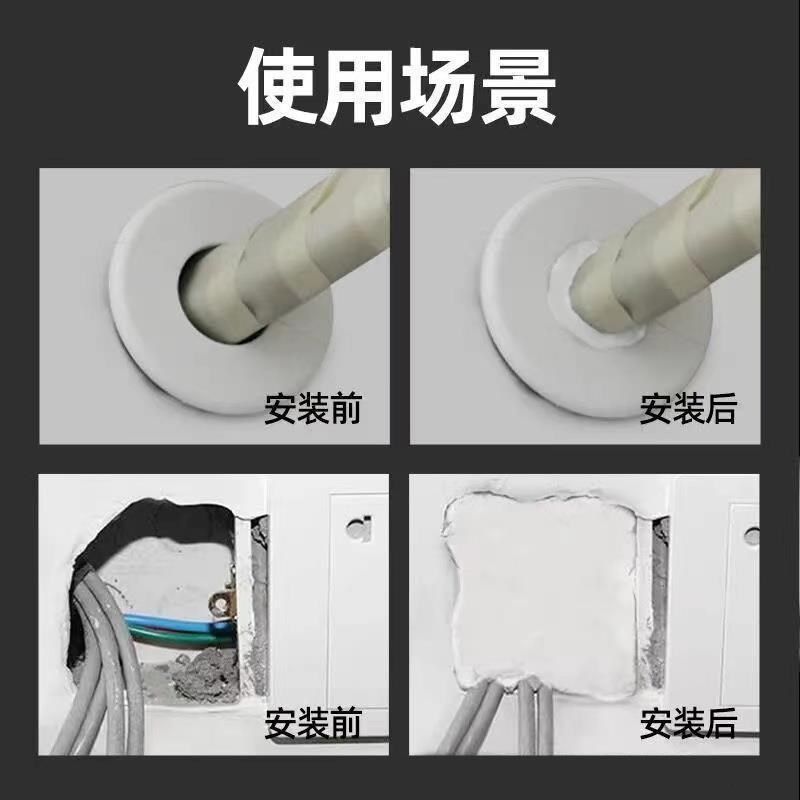 使用场景

安装前

安装后

安装前

安装后