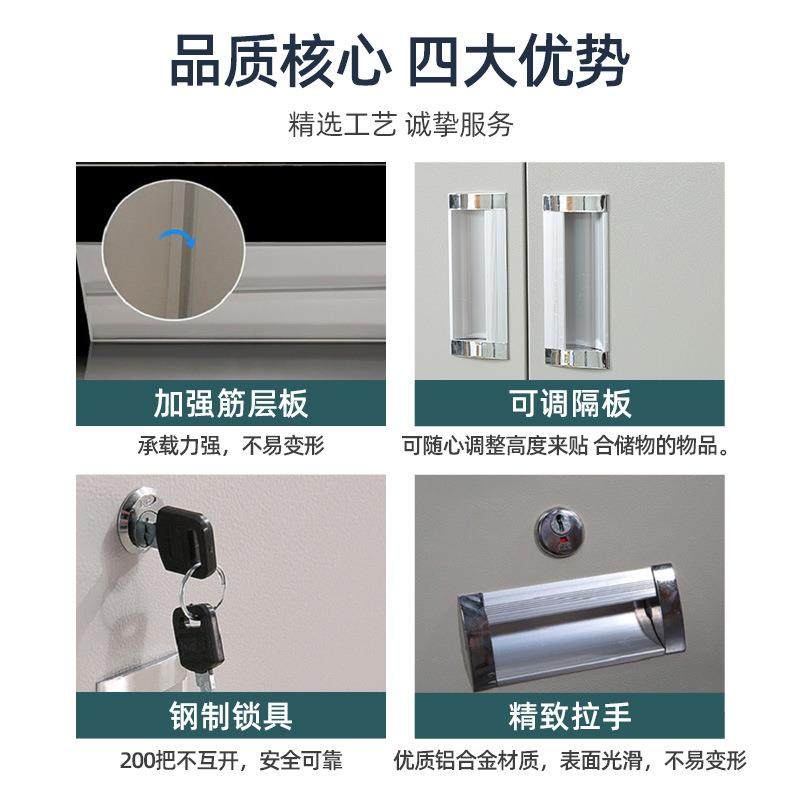 品质核心 四大优势

精选工艺 诚挚服务

加强筋层板

承载力强，不易变形

可调隔板

可随心调整高度来贴 合储物的物品。

钢制锁具

200把不互开，安全可靠

精致拉手

优质铝合金材质，表面光滑，不易变形