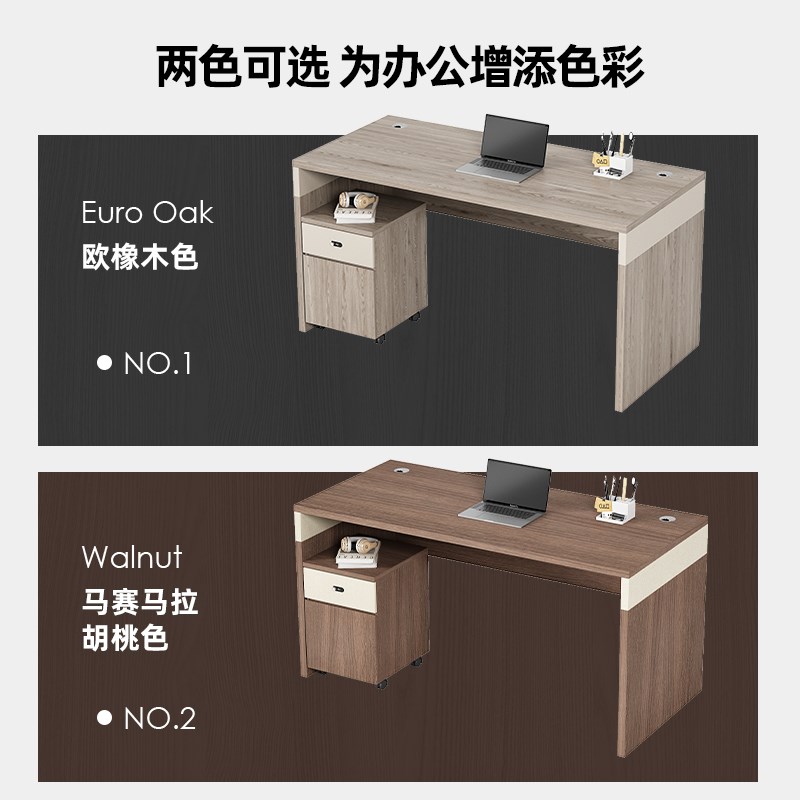 两色可选 为办公增添色彩

Euro Oak
欧橡木色

● NO.1

Walnut
马赛马拉
胡桃色

● NO.2