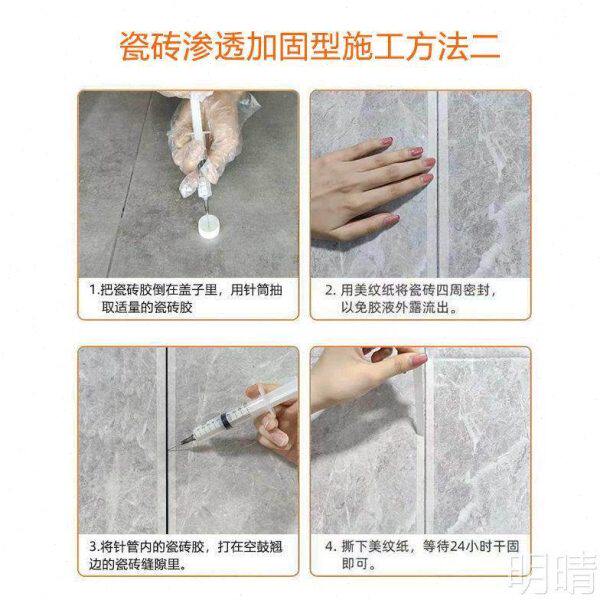 瓷砖渗透加固型施工方法二

1.把瓷砖胶倒在盖子里，用针筒抽取适量的瓷砖胶

2. 用美纹纸将瓷砖四周密封，以免胶液外露流出。

3.将针管内的瓷砖胶，打在空鼓翘边的瓷砖缝隙里。

4. 撕下美纹纸，等待24小时干固即可。

明晴