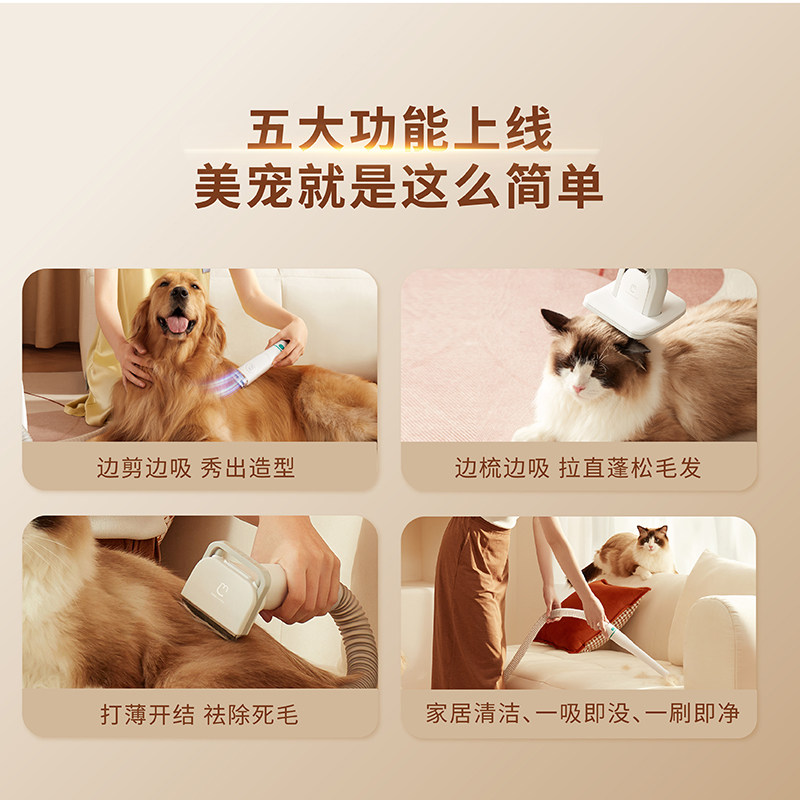 五大功能上线
美宠就是这么简单

边剪边吸 秀出造型

边梳边吸 拉直蓬松毛发

打薄开结 祛除死毛

家居清洁、一吸即没、一刷即净