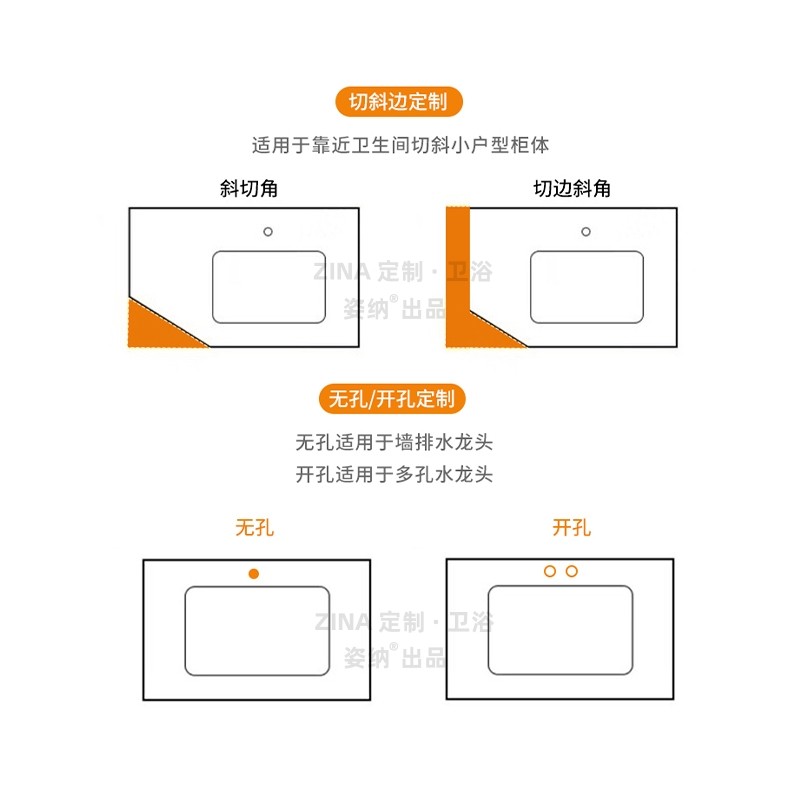 切斜边定制

适用于靠近卫生间切斜小户型柜体

斜切角

切边斜角

ZINA 定制 · 卫浴
姿纳® 出品

无孔/开孔定制

无孔适用于墙排水龙头
开孔适用于多孔水龙头

无孔

开孔

ZINA 定制 · 卫浴
姿纳® 出品