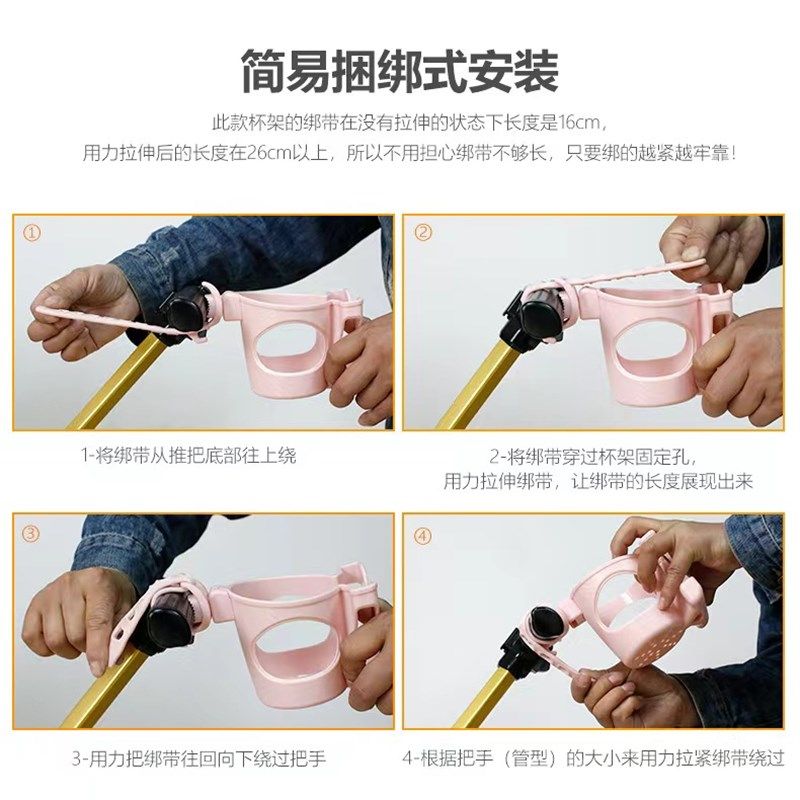 简易捆绑式安装

此款杯架的绑带在没有拉伸的状态下长度是16cm，
用力拉伸后的长度在26cm以上，所以不用担心绑带不够长，只要绑的越紧越牢靠！

①

1-将绑带从推把底部往上绕

②

2-将绑带穿过杯架固定孔，
用力拉伸绑带，让绑带的长度展现出来

③

3-用力把绑带往回向下绕过把手

④

4-根据把手（管型）的大小来用力拉紧绑带绕过