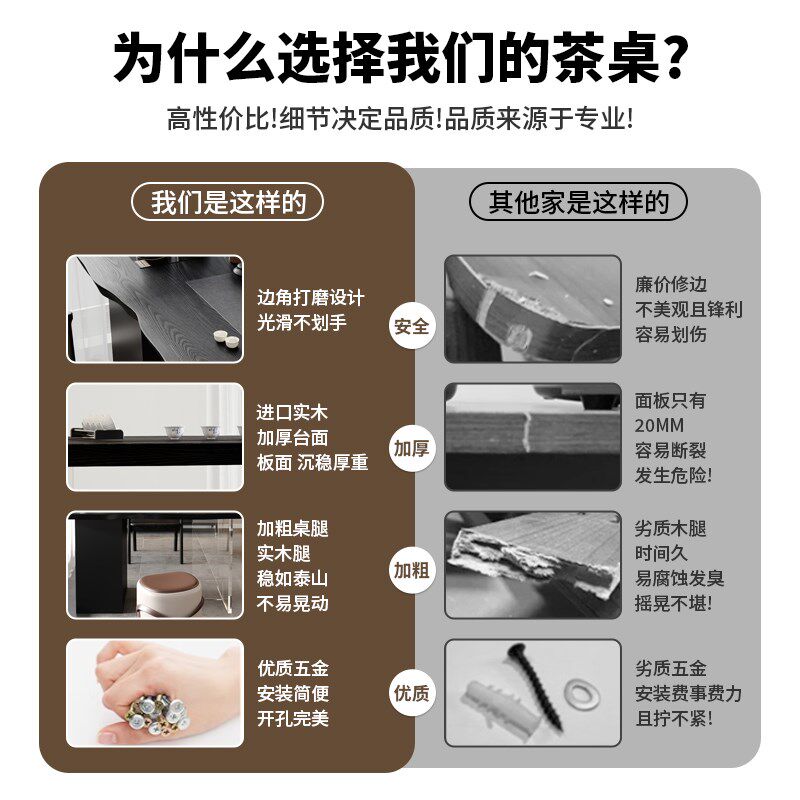 为什么选择我们的茶桌?

高性价比!细节决定品质!品质来源于专业!

我们是这样的

边角打磨设计
光滑不划手

进口实木
加厚台面
板面 沉稳厚重

加粗桌腿
实木腿
稳如泰山
不易晃动

优质五金
安装简便
开孔完美

安全

加厚

加粗

优质

其他家是这样的

廉价修边
不美观且锋利
容易划伤

面板只有
20MM
容易断裂
发生危险!

劣质木腿
时间久
易腐蚀发臭
摇晃不堪!

劣质五金
安装费事费力
且拧不紧!