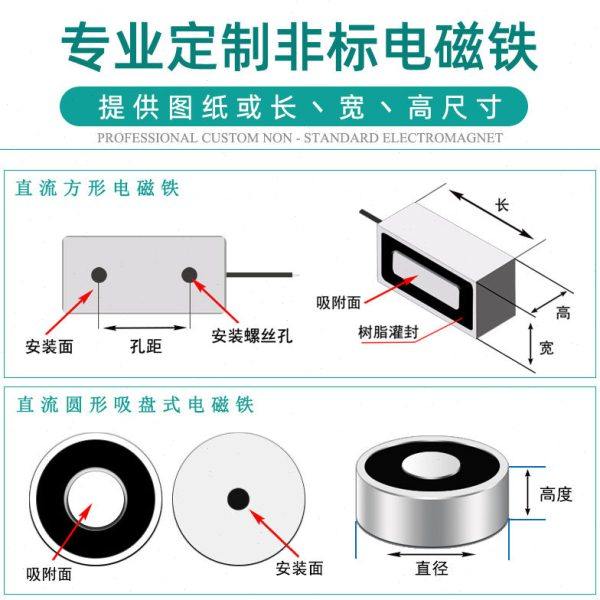 专业定制非标电磁铁

提供图纸或长、宽、高尺寸

PROFESSIONAL CUSTOM NON - STANDARD ELECTROMAGNET

直流方形电磁铁

安装面

孔距

安装螺丝孔

长

吸附面

树脂灌封

高

宽

直流圆形吸盘式电磁铁

吸附面

安装面

高度

直径