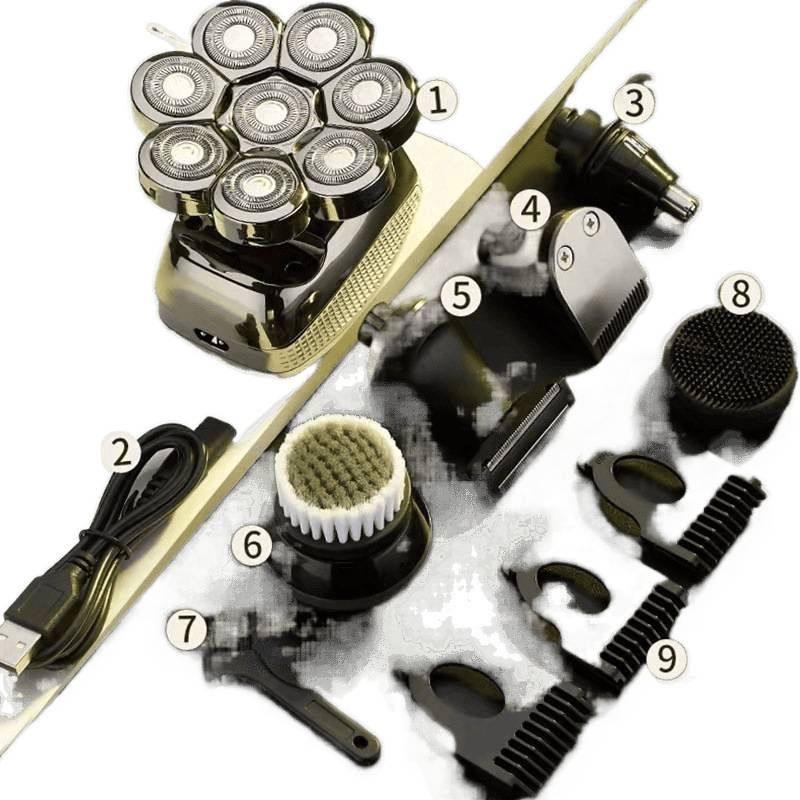 1
3
4
5
8
2
6
7
9