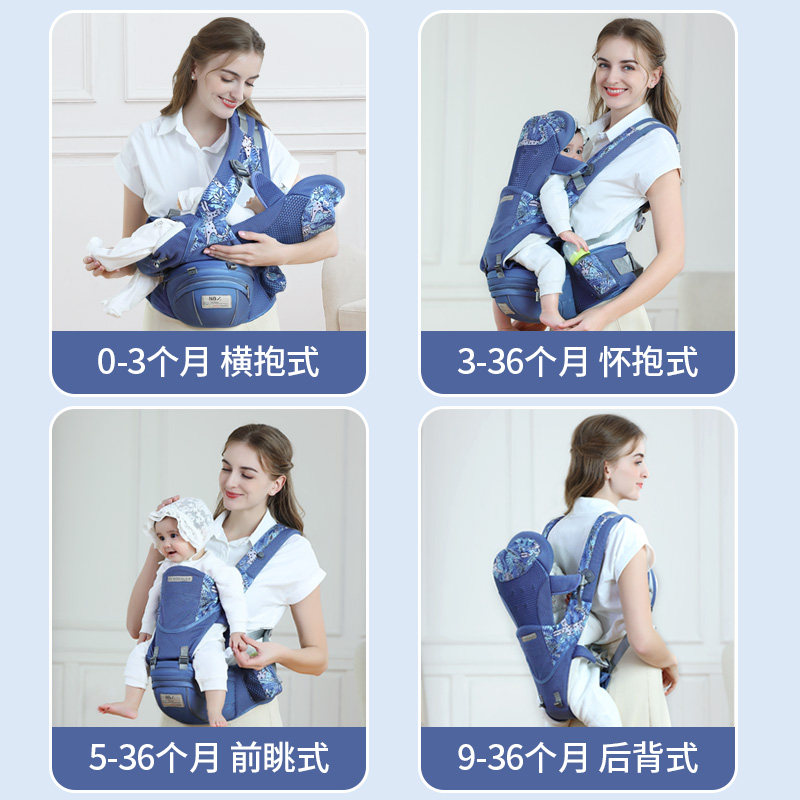 0-3个月 横抱式

3-36个月 怀抱式

5-36个月 前眺式

9-36个月 后背式