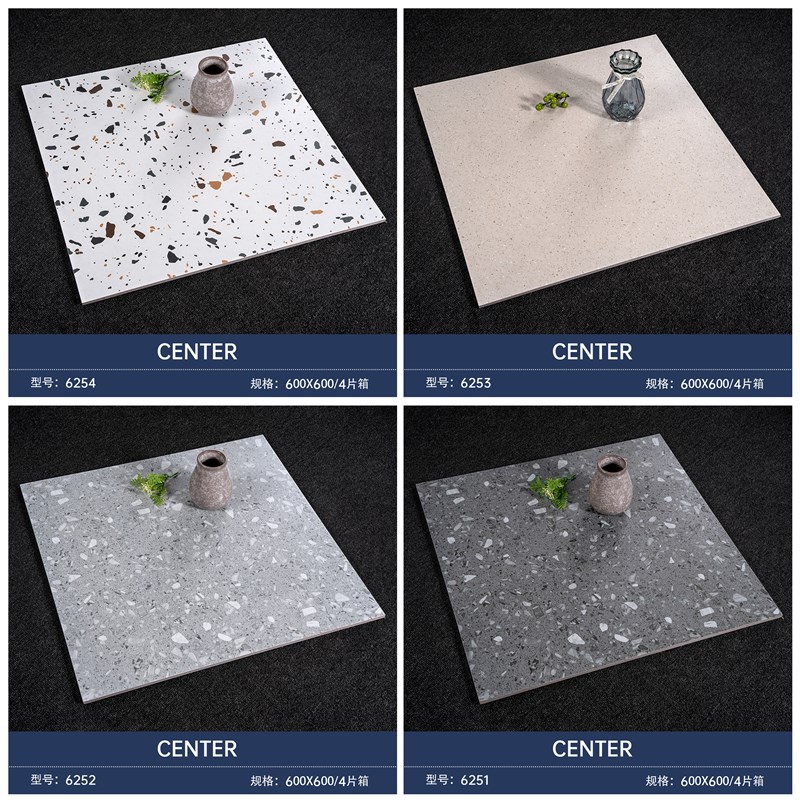 CENTER
型号：6254
规格：600X600/4片箱

CENTER
型号：6253
规格：600X600/4片箱

CENTER
型号：6252
规格：600X600/4片箱

CENTER
型号：6251
规格：600X600/4片箱