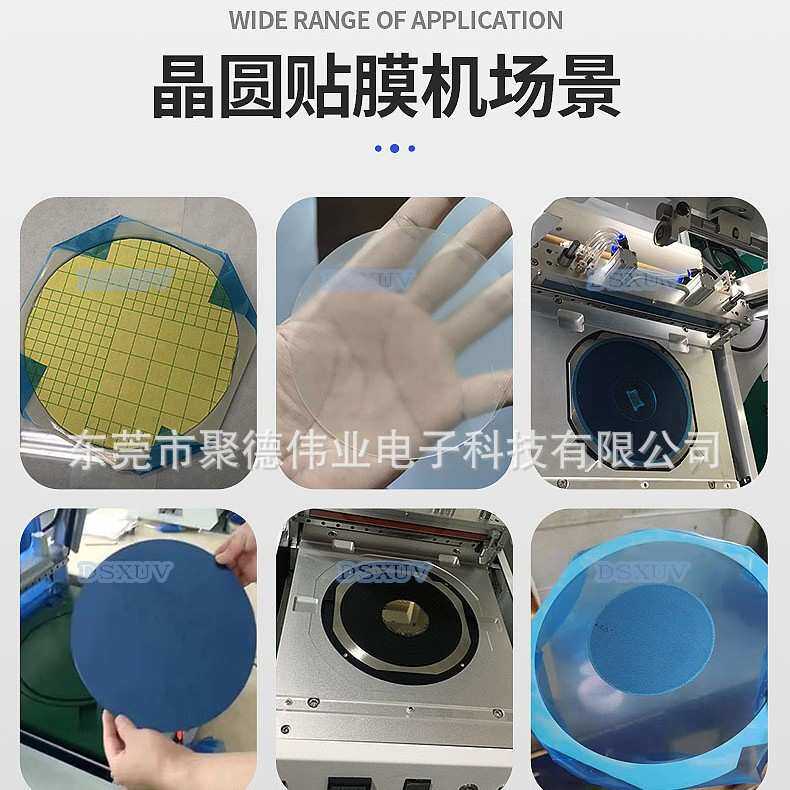 WIDE RANGE OF APPLICATION

晶圆贴膜机场景

DSXUV

DSXUV

东莞市聚德伟业电子科技有限公司

DSXUV

DSXUV

DSXUV