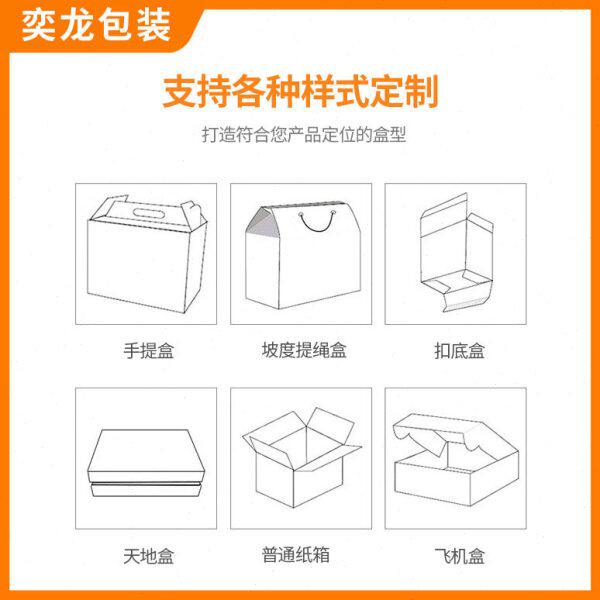 奕龙包装

支持各种样式定制

打造符合您产品定位的盒型

手提盒

坡度提绳盒

扣底盒

天地盒

普通纸箱

飞机盒