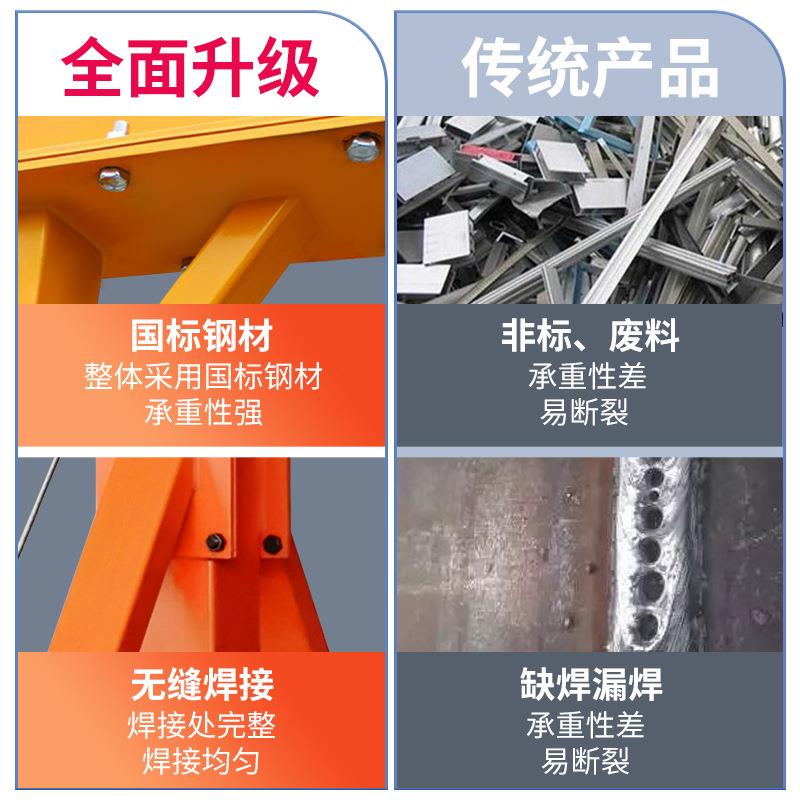 全面升级

国标钢材
整体采用国标钢材
承重性强

无缝焊接
焊接处完整
焊接均匀

传统产品

非标、废料
承重性差
易断裂

缺焊漏焊
承重性差
易断裂