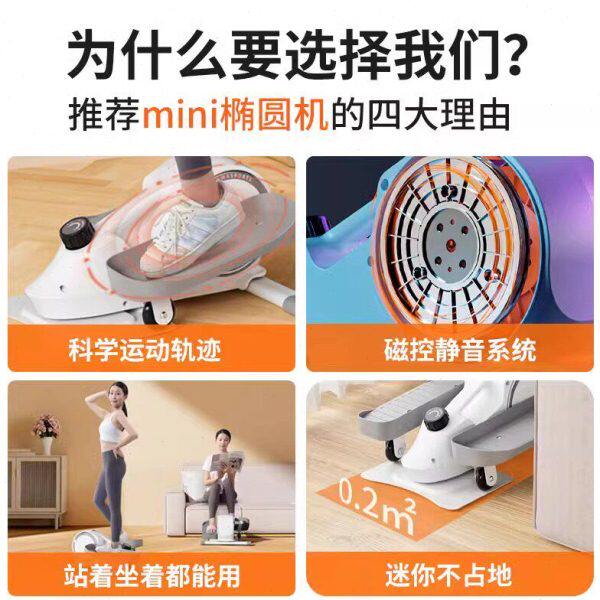 为什么要选择我们?
推荐mini椭圆机的四大理由

科学运动轨迹

磁控静音系统

站着坐着都能用

$0.2m^2$

迷你不占地