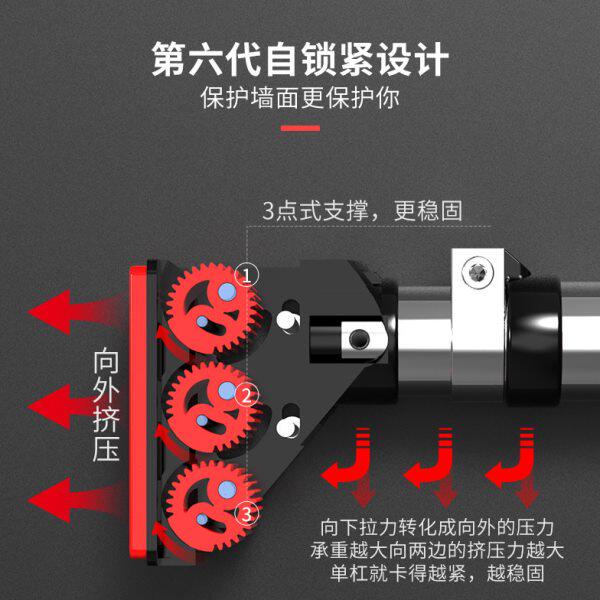 第六代自锁紧设计
保护墙面更保护你

3点式支撑，更稳固

①
②
③

向外挤压

向下拉力转化成向外的压力
承重越大向两边的挤压力越大
单杠就卡得越紧，越稳固