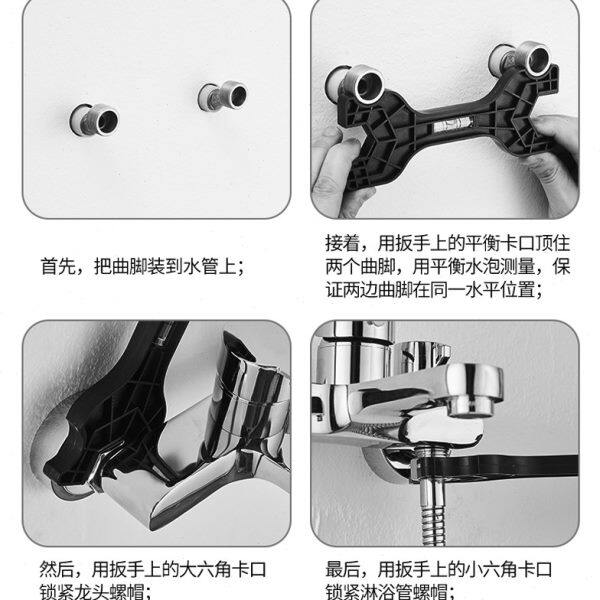 首先，把曲脚装到水管上；

接着，用扳手上的平衡卡口顶住两个曲脚，用平衡水泡测量，保证两边曲脚在同一水平位置；

然后，用扳手上的大六角卡口锁紧龙头螺帽；

最后，用扳手上的小六角卡口锁紧淋浴管螺帽；