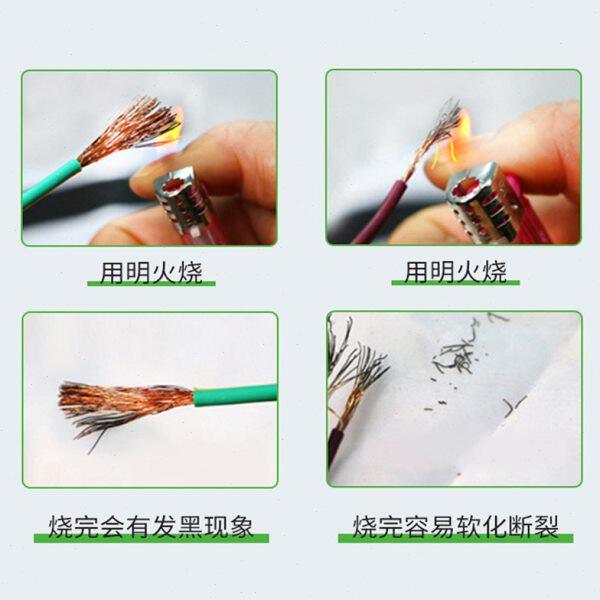 用明火烧

用明火烧

烧完会有发黑现象

烧完容易软化断裂